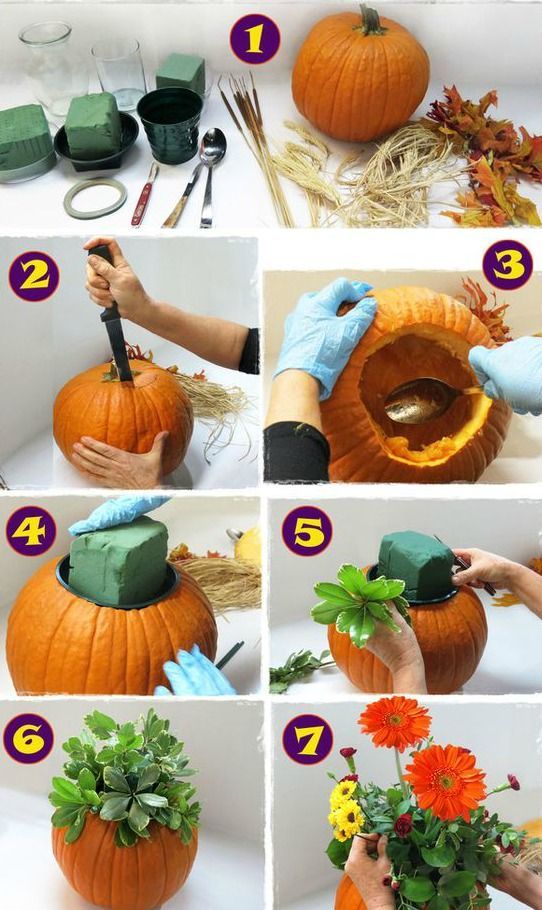 1

2

3

4

5

6

7